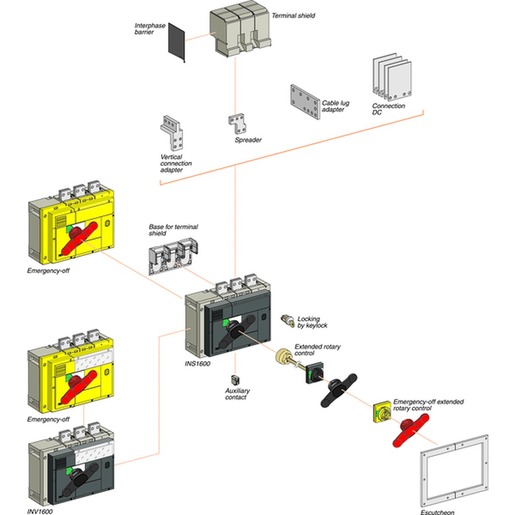 Interphase barrier

Terminal shield

Cable lug adapter

Connection DC

Spreader

Vertical connection adapter

Base for terminal shield

Emergency-off

Locking by keylock

Extended rotary control

INS1600

Auxiliary contact

Emergency-off

Emergency-off extended rotary control

INV1600

Escutcheon